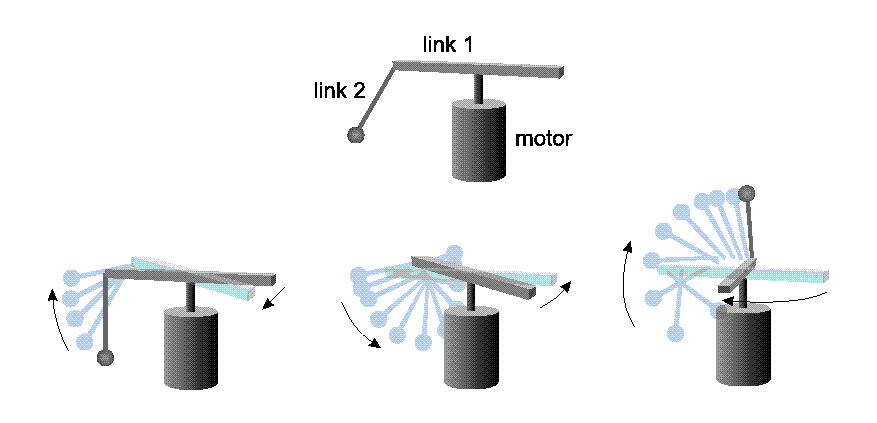 link 1
link 2
motor