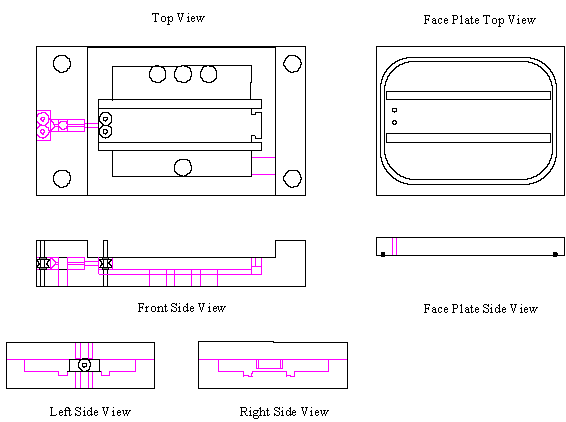 Top View

Face Plate Top View

Front Side View

Face Plate Side View

Left Side View

Right Side View